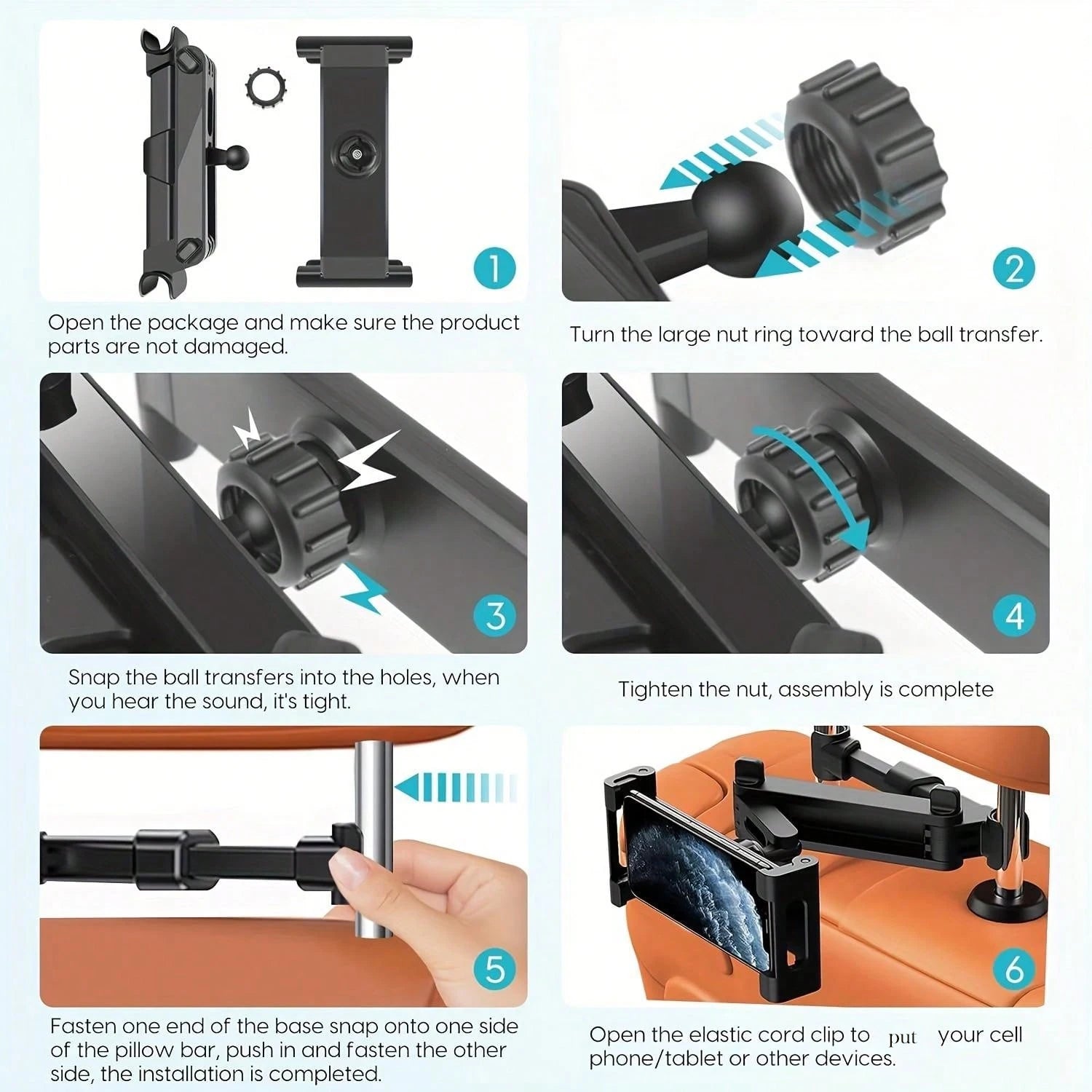 1

Open the package and make sure the product parts are not damaged.

2

Turn the large nut ring toward the ball transfer.

3

Snap the ball transfers into the holes, when you hear the sound, it's tight.

4

Tighten the nut, assembly is complete

5

Fasten one end of the base snap onto one side of the pillow bar, push in and fasten the other side, the installation is completed.

6

Open the elastic cord clip to put your cell phone/tablet or other devices.